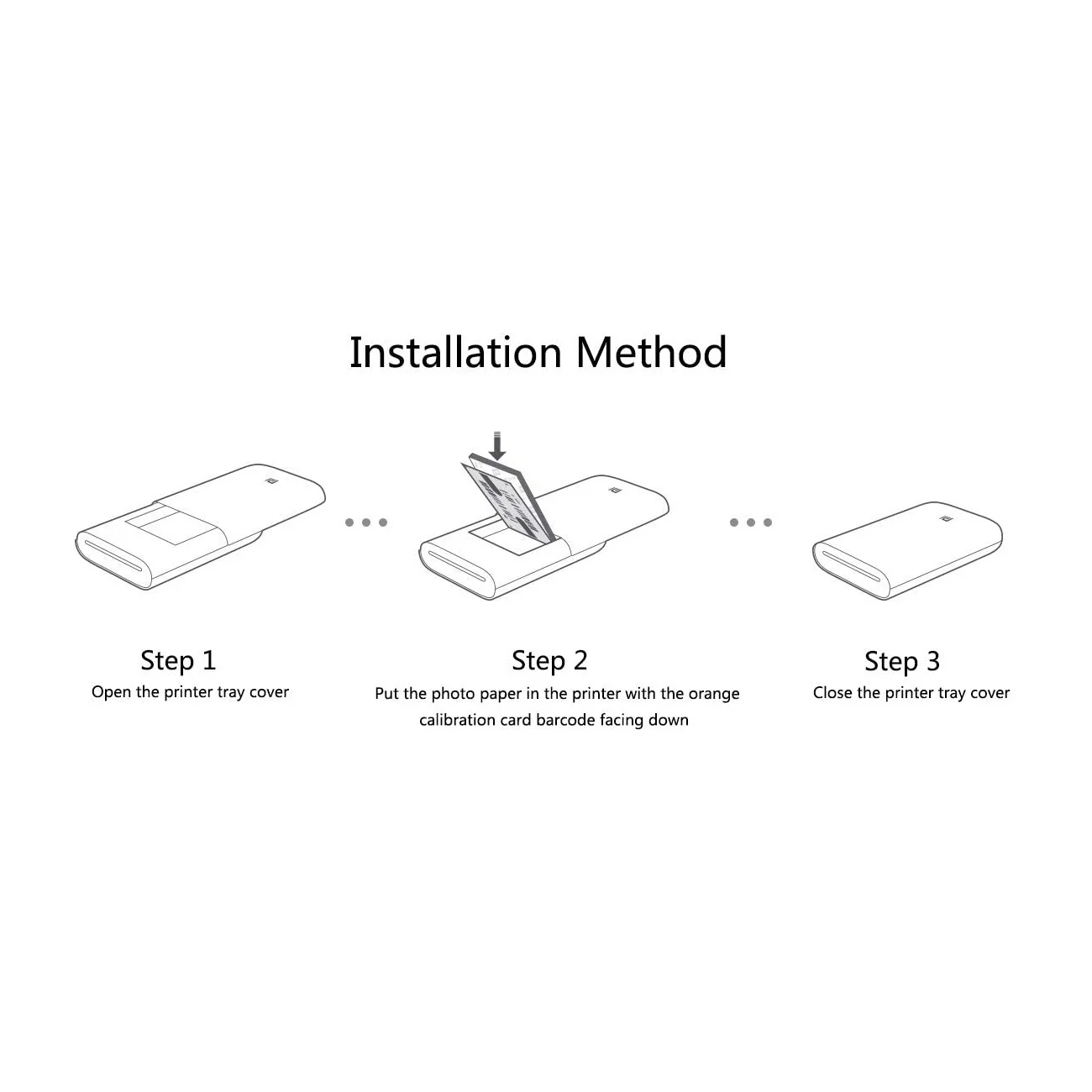 Installation Method

Step 1
Open the printer tray cover

Step 2
Put the photo paper in the printer with the orange calibration card barcode facing down

Step 3
Close the printer tray cover